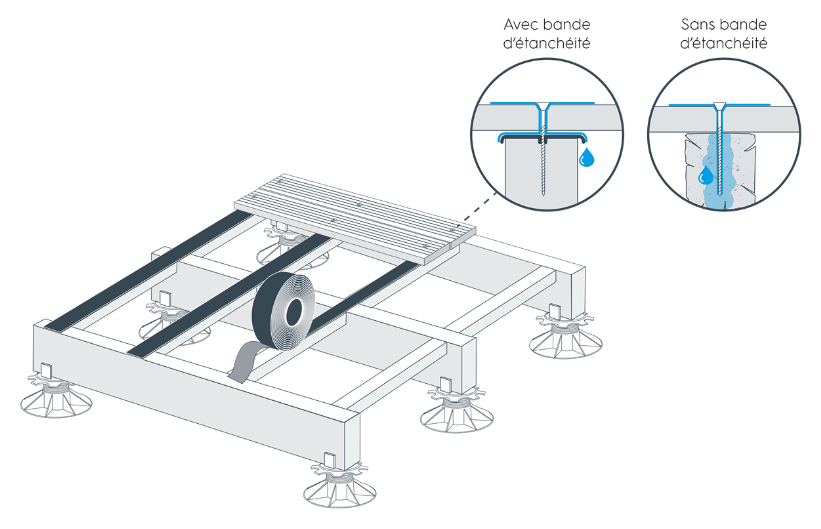 Avec bande d'étanchéité

Sans bande d'étanchéité