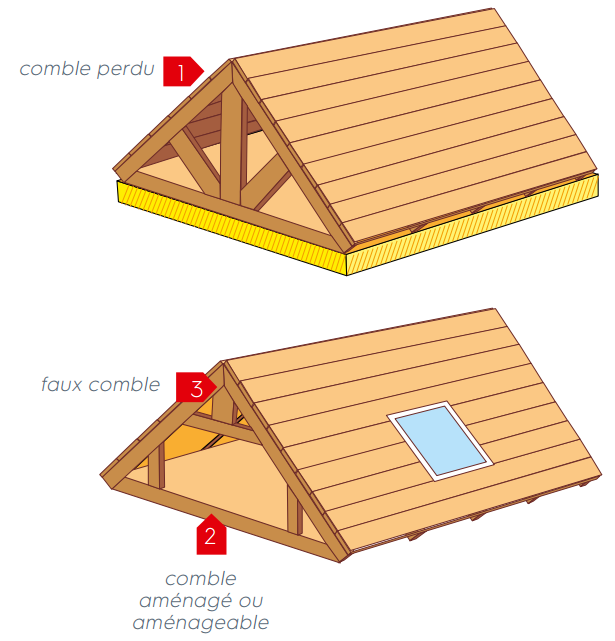 comble perdu 1

faux comble 3

2

comble aménagé ou aménageable