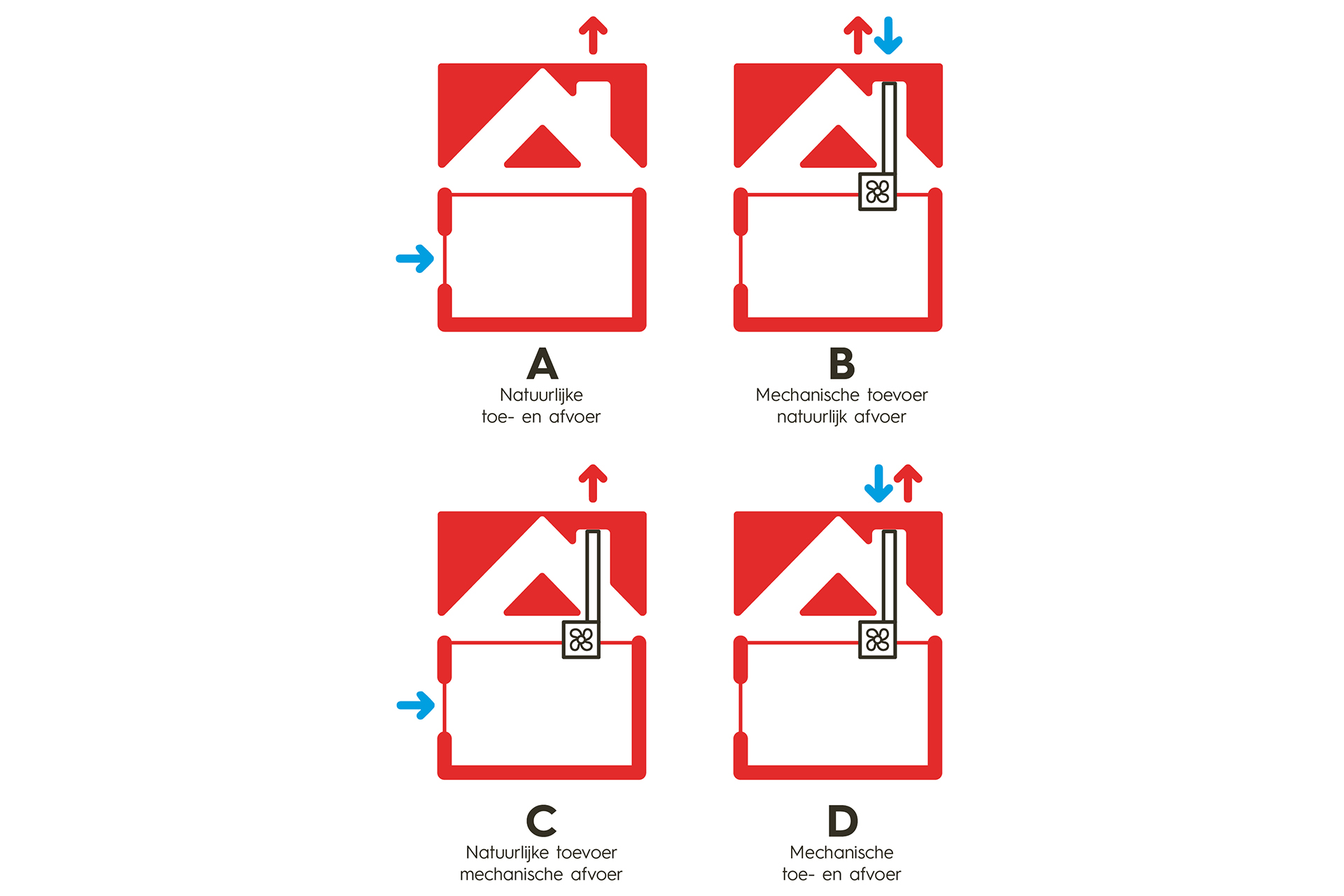 A
Natuurlijke toe- en afvoer

B
Mechanische toevoer natuurlijk afvoer

C
Natuurlijke toevoer mechanische afvoer

D
Mechanische toe- en afvoer